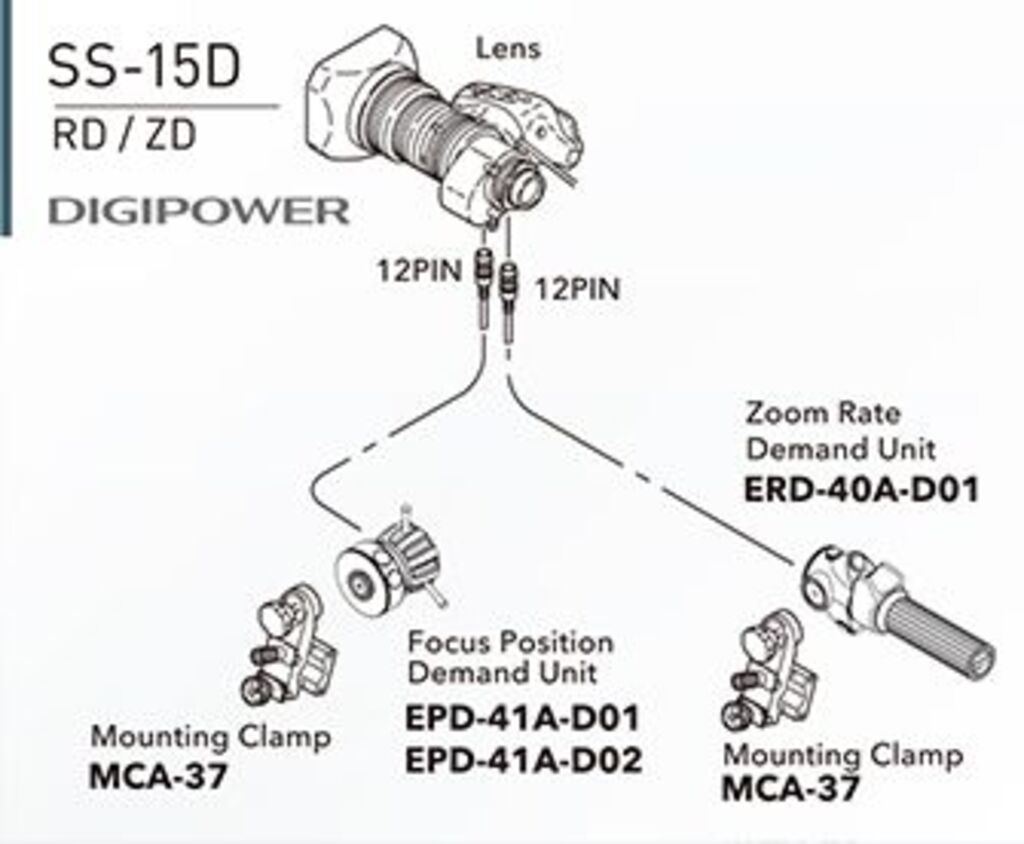 SS-15D
RD / ZD
DIGIPOWER

Lens

12PIN
12PIN

Zoom Rate
Demand Unit
ERD-40A-D01

Focus Position
Demand Unit
EPD-41A-D01
EPD-41A-D02

Mounting Clamp
MCA-37

Mounting Clamp
MCA-37