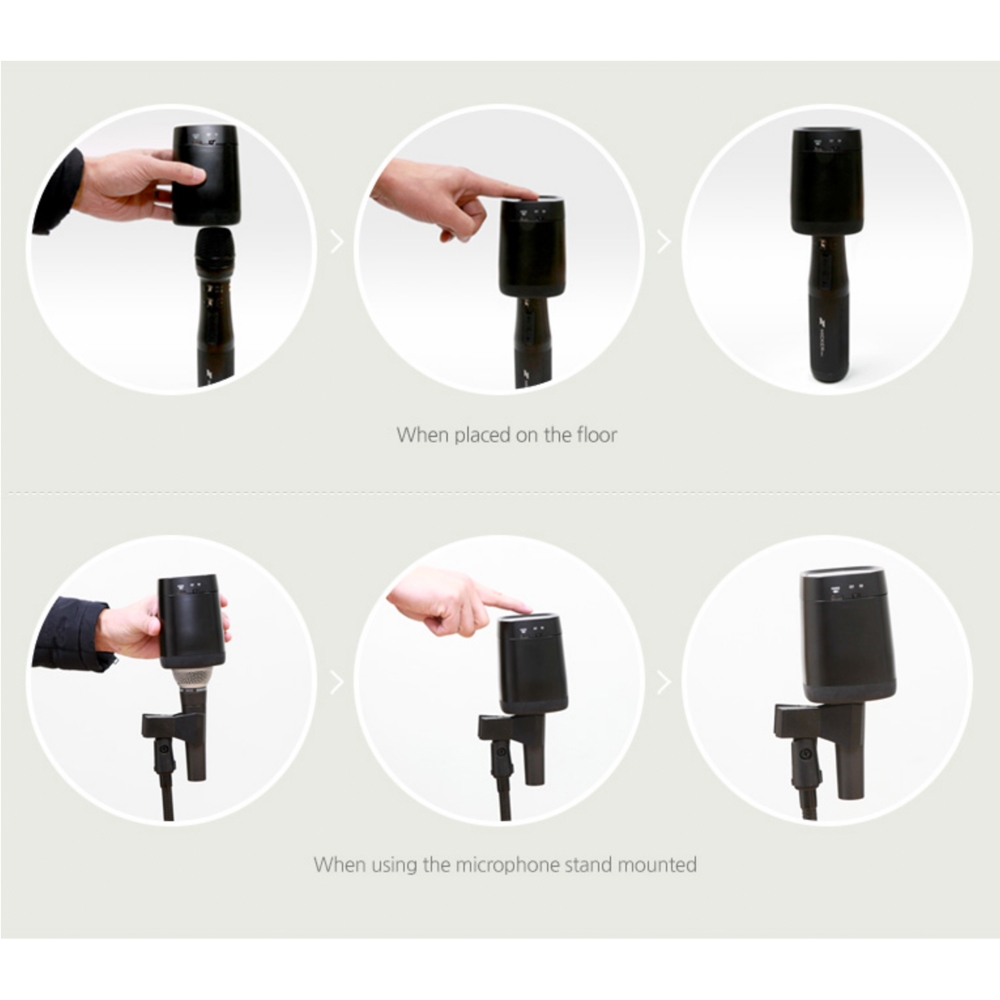 When placed on the floor

When using the microphone stand mounted